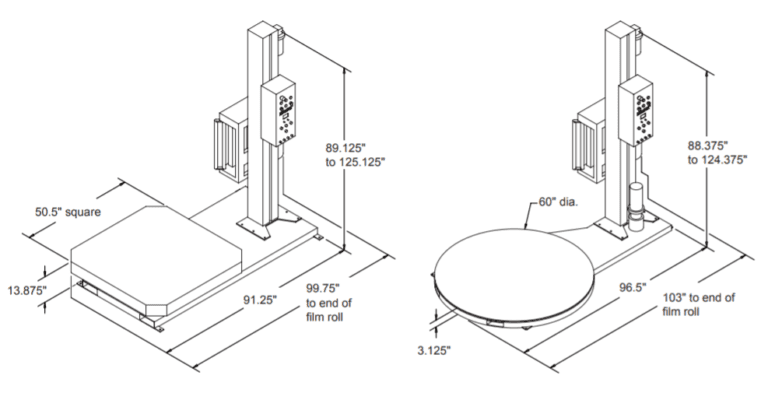 89.125"
to 125.125"

50.5" square

13.875"

91.25"

99.75"
to end of
film roll

88.375"
to 124.375"

60" dia.

96.5"

103" to end of
film roll

3.125"